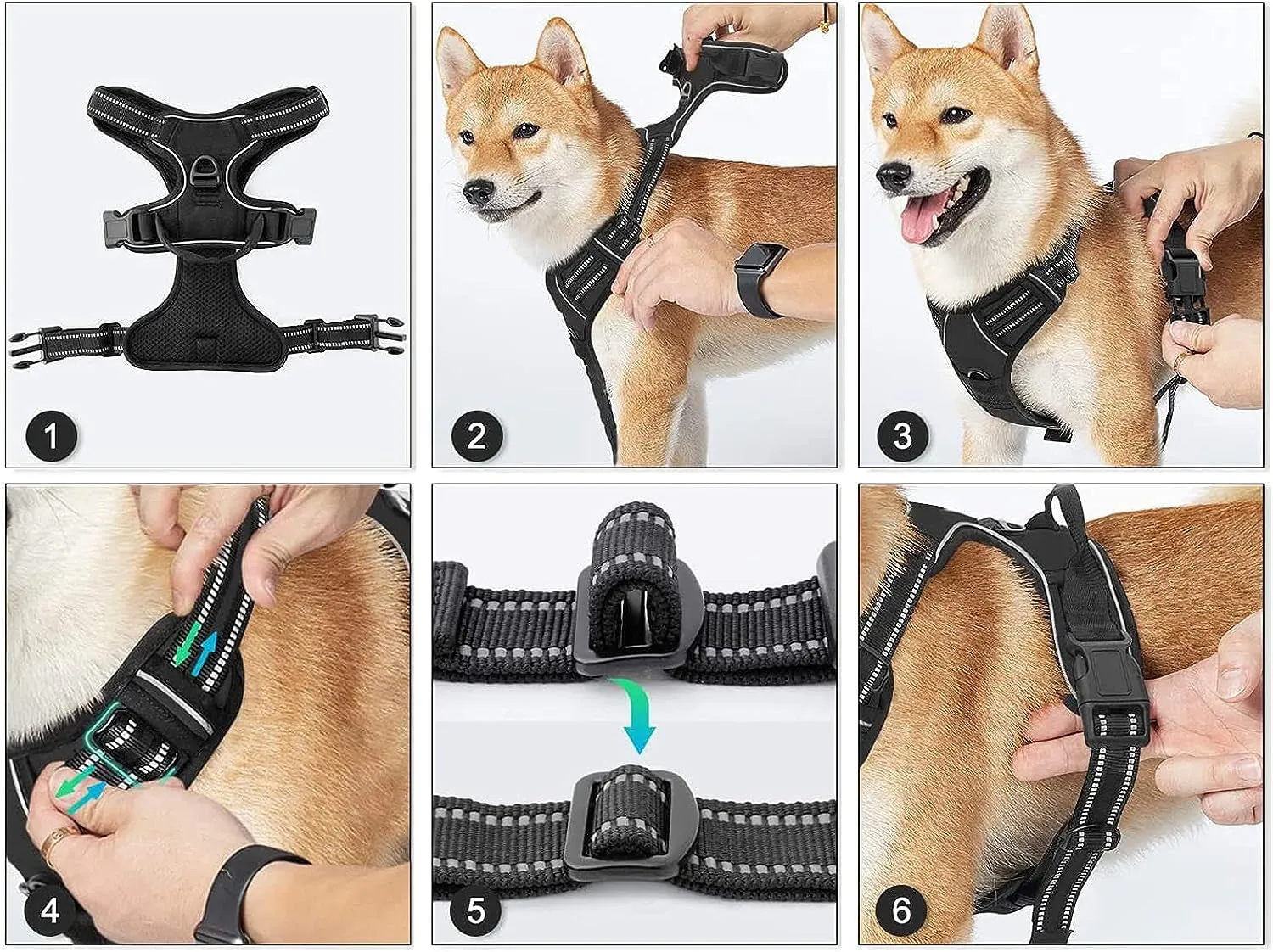 1

2

3

4

5

6