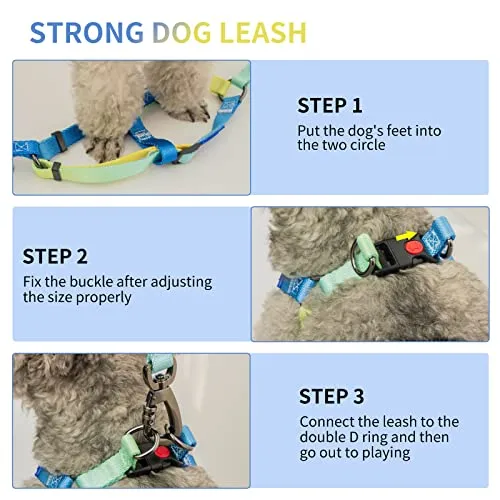 STRONG DOG LEASH

STEP 1

Put the dog's feet into the two circle

STEP 2

Fix the buckle after adjusting the size properly

STEP 3

Connect the leash to the double D ring and then go out to playing